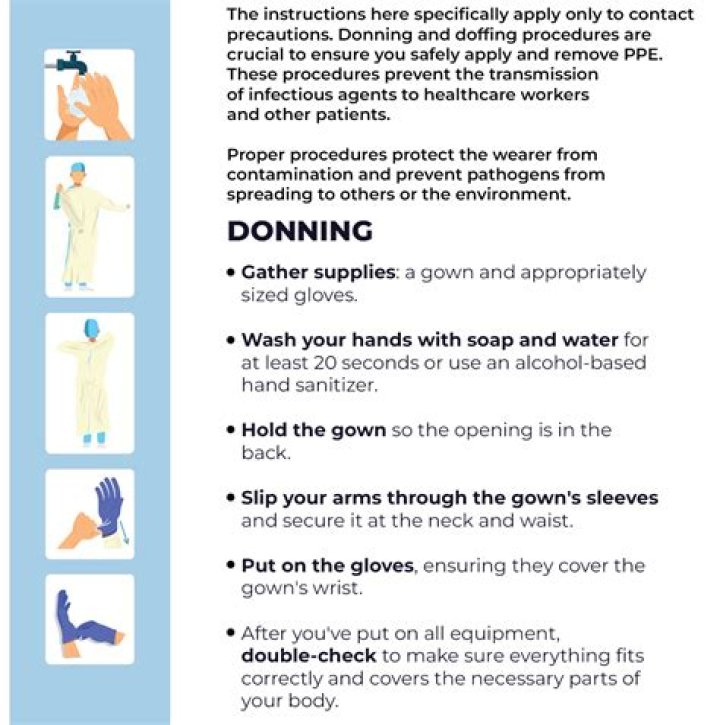 The instructions here specifically apply only to contact precautions. Donning and doffing procedures are crucial to ensure you safely apply and remove PPE. These procedures prevent the transmission of infectious agents to healthcare workers and other patients.

Proper procedures protect the wearer from contamination and prevent pathogens from spreading to others or the environment.

DONNING

• Gather supplies: a gown and appropriately sized gloves.

• Wash your hands with soap and water for at least 20 seconds or use an alcohol-based hand sanitizer.

• Hold the gown so the opening is in the back.

• Slip your arms through the gown's sleeves and secure it at the neck and waist.

• Put on the gloves, ensuring they cover the gown's wrist.

• After you've put on all equipment, double-check to make sure everything fits correctly and covers the necessary parts of your body.